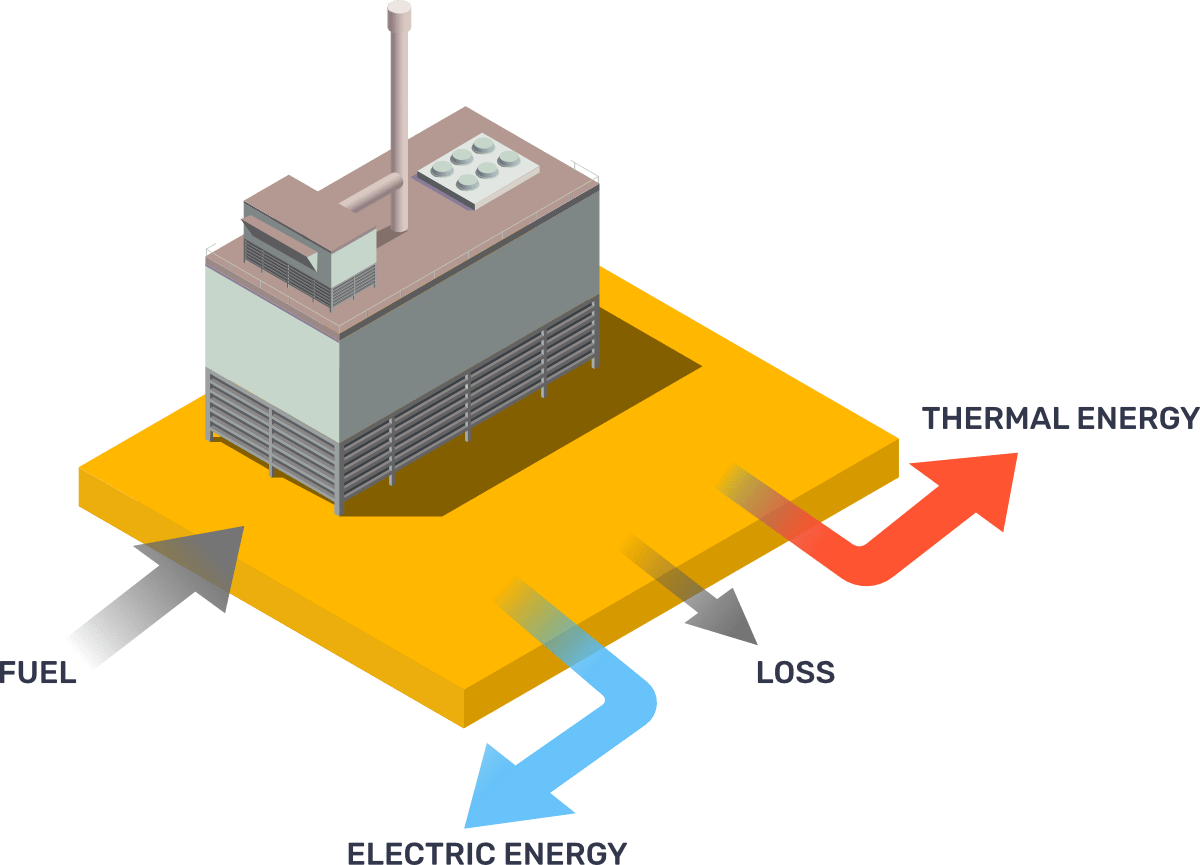 THERMAL ENERGY

FUEL

LOSS

ELECTRIC ENERGY